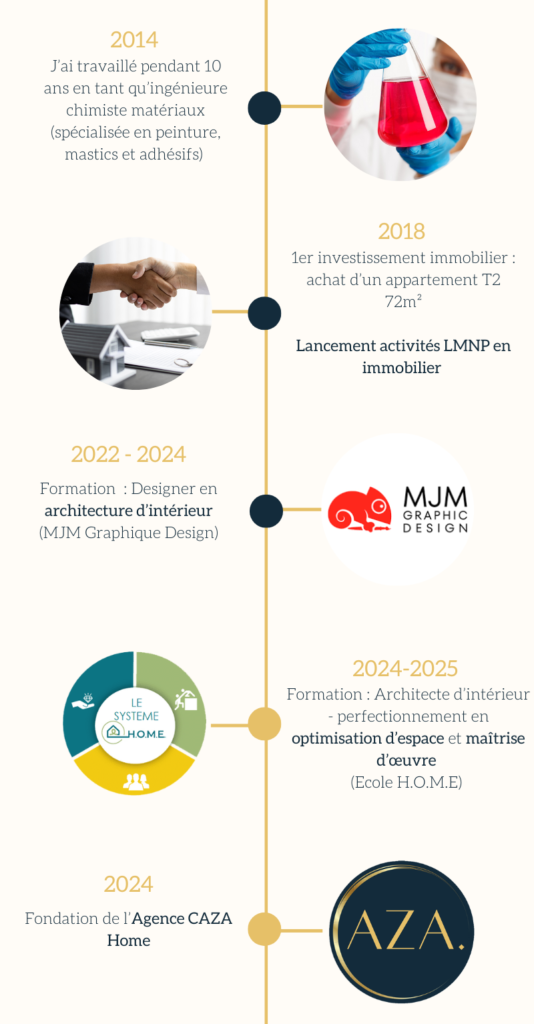 2014

J'ai travaillé pendant 10 ans en tant qu'ingénieure chimiste matériaux (spécialisée en peinture, mastics et adhésifs)

2018

1er investissement immobilier : achat d'un appartement T2 72m²

Lancement activités LMNP en immobilier

2022 - 2024

Formation : Designer en architecture d'intérieur (MJM Graphique Design)

MJM GRAPHIC DESIGN

LE SYSTEME H.O.M.E.

2024-2025

Formation : Architecte d'intérieur - perfectionnement en optimisation d'espace et maîtrise d'œuvre (Ecole H.O.M.E)

2024

Fondation de l'Agence CAZA Home

AZA.